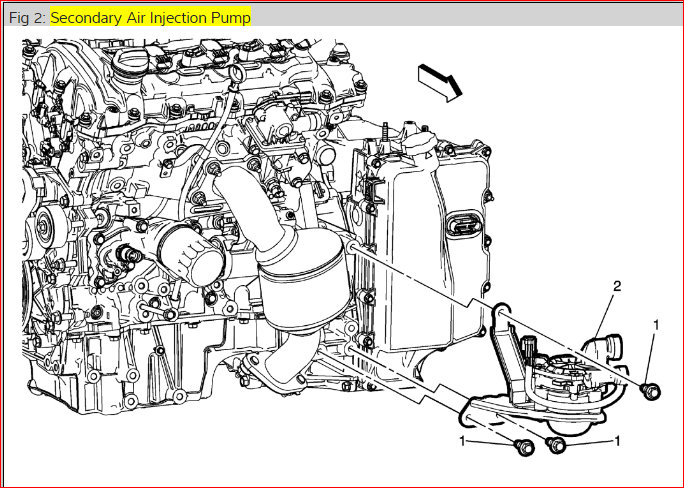 Fig 2: Secondary Air Injection Pump

2
1
1
1