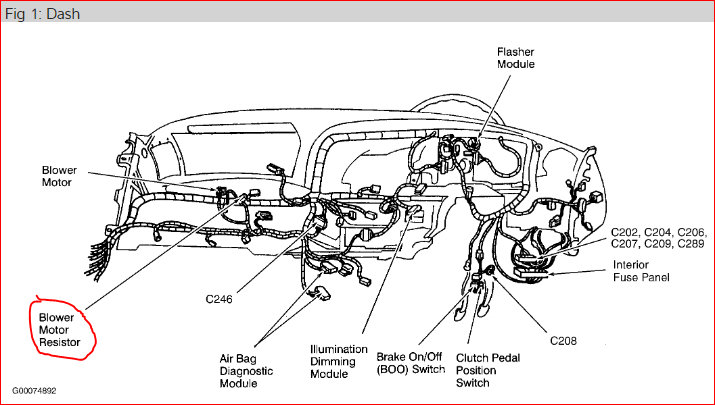 Fig 1: Dash

Flasher Module

Blower Motor

C202, C204, C206, C207, C209, C289

Interior Fuse Panel

C246

Blower Motor Resistor

C208

Air Bag Diagnostic Module

Illumination Dimming Module

Brake On/Off (BOO) Switch

Clutch Pedal Position Switch

G00074892