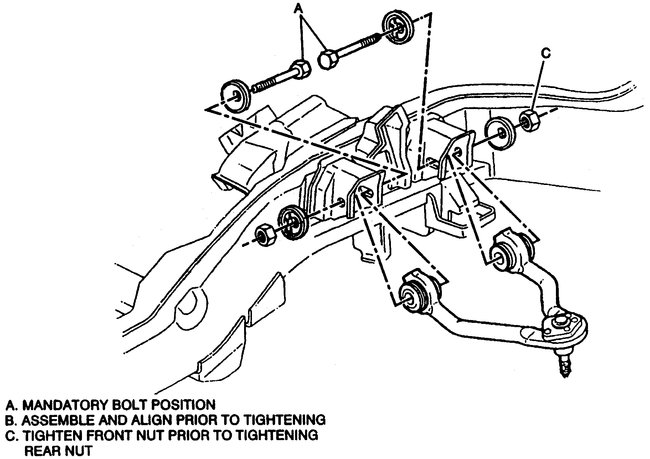 A

C

A. MANDATORY BOLT POSITION
B. ASSEMBLE AND ALIGN PRIOR TO TIGHTENING
C. TIGHTEN FRONT NUT PRIOR TO TIGHTENING REAR NUT