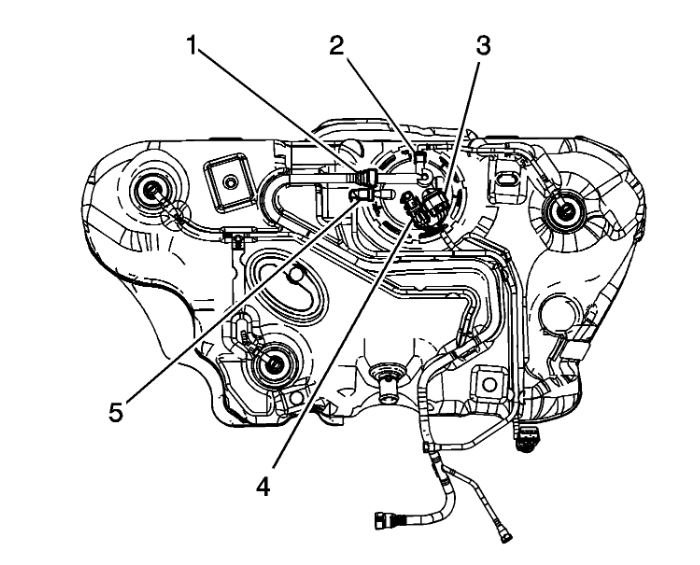 1
2
3
5
4