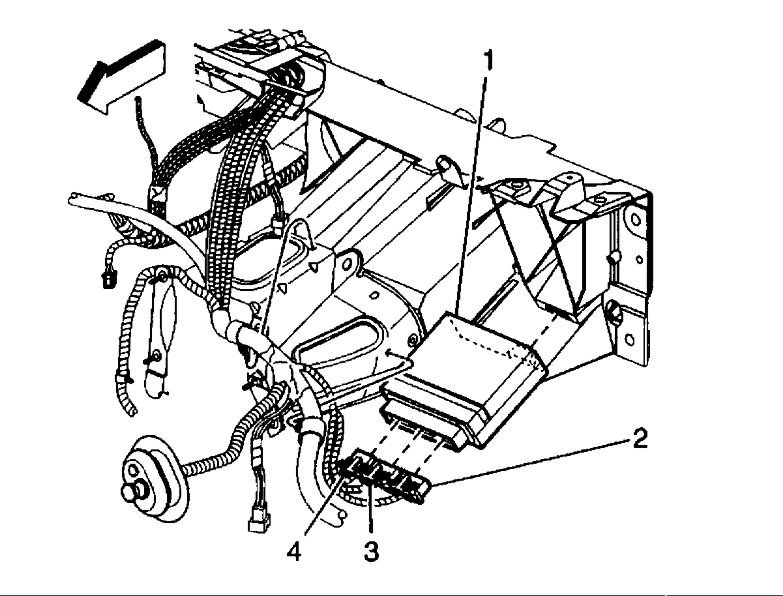 1
2
4
3