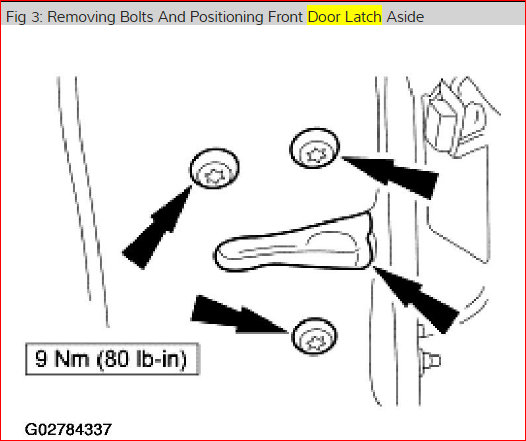 Fig 3: Removing Bolts And Positioning Front Door Latch Aside

9 Nm (80 lb-in)

G02784337