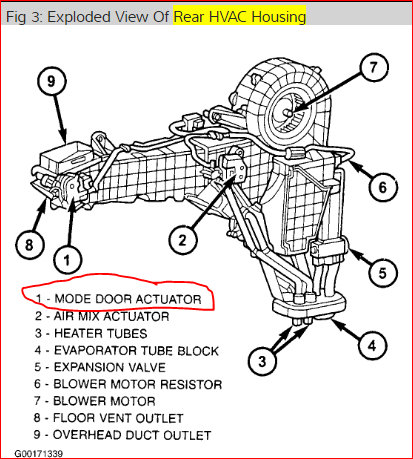 Fig 3: Exploded View Of Rear HVAC Housing

9

7

6

8

1

2

5

4

3

1 - MODE DOOR ACTUATOR
2 - AIR MIX ACTUATOR
3 - HEATER TUBES
4 - EVAPORATOR TUBE BLOCK
5 - EXPANSION VALVE
6 - BLOWER MOTOR RESISTOR
7 - BLOWER MOTOR
8 - FLOOR VENT OUTLET
9 - OVERHEAD DUCT OUTLET

G00171339