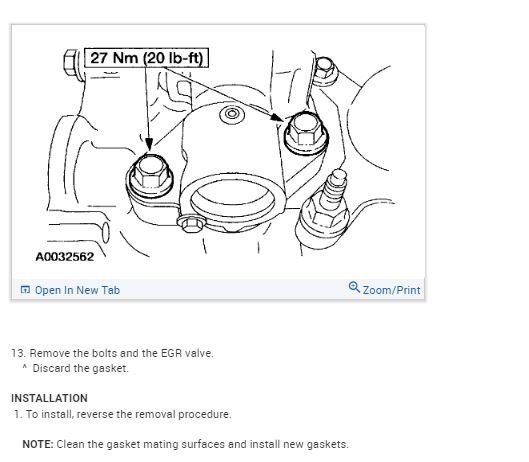 27 Nm (20 lb-ft)

A0032562

Open In New Tab

Zoom/Print

13. Remove the bolts and the EGR valve.
^ Discard the gasket.

INSTALLATION
1. To install, reverse the removal procedure.

NOTE: Clean the gasket mating surfaces and install new gaskets.