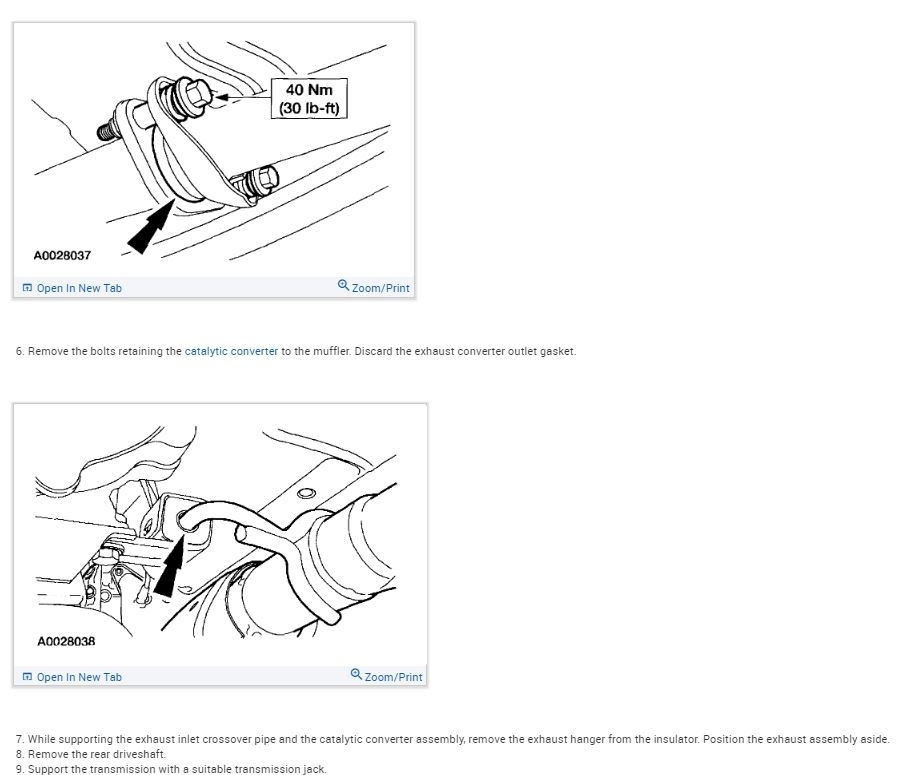 40 Nm
(30 lb-ft)

A0028037

Open In New Tab

Zoom/Print

6. Remove the bolts retaining the catalytic converter to the muffler. Discard the exhaust converter outlet gasket.

A0028038

Open In New Tab

Zoom/Print

7. While supporting the exhaust inlet crossover pipe and the catalytic converter assembly, remove the exhaust hanger from the insulator. Position the exhaust assembly aside.
8. Remove the rear driveshaft.
9. Support the transmission with a suitable transmission jack.