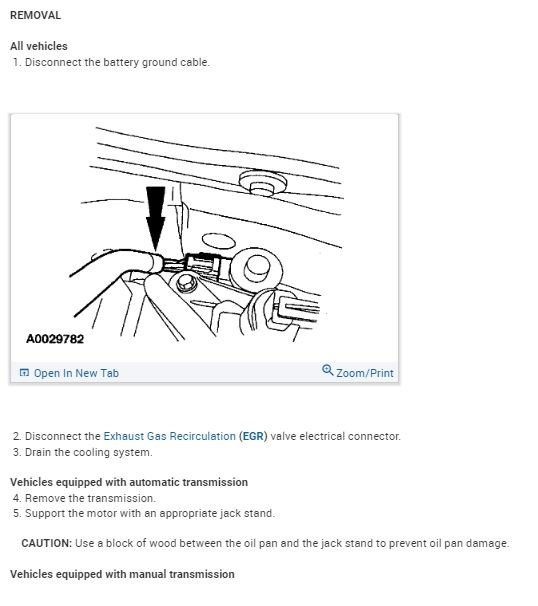 REMOVAL

All vehicles
1. Disconnect the battery ground cable.

A0029782

Open In New Tab

Zoom/Print

2. Disconnect the Exhaust Gas Recirculation (EGR) valve electrical connector.
3. Drain the cooling system.

Vehicles equipped with automatic transmission
4. Remove the transmission.
5. Support the motor with an appropriate jack stand.

CAUTION: Use a block of wood between the oil pan and the jack stand to prevent oil pan damage.

Vehicles equipped with manual transmission