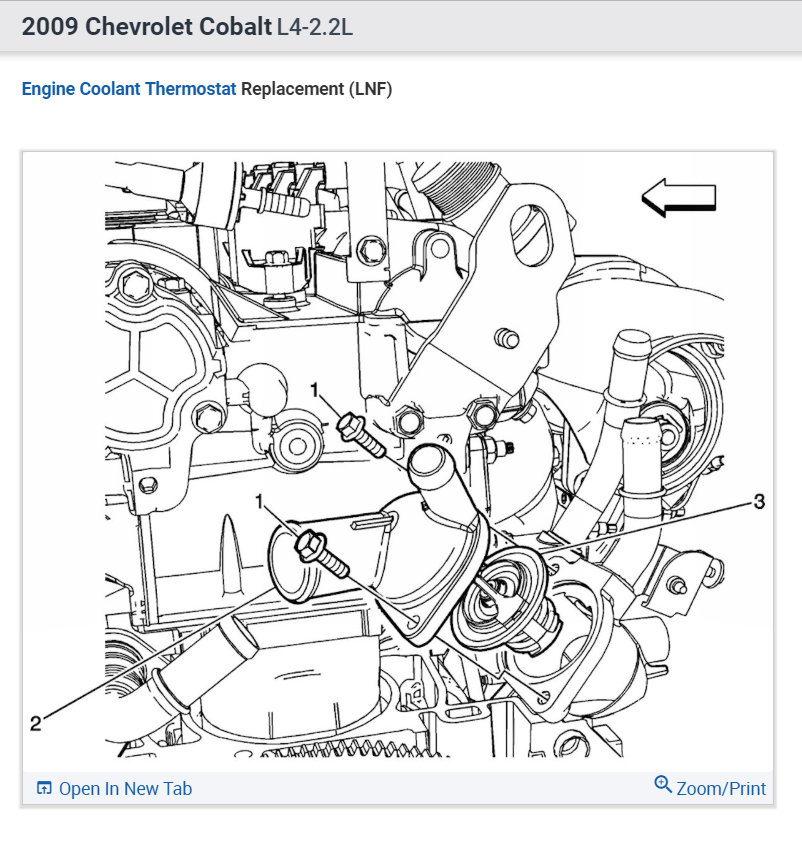 2009 Chevrolet Cobalt L4-2.2L

Engine Coolant Thermostat Replacement (LNF)

1

1

3

2

Open In New Tab

Zoom/Print