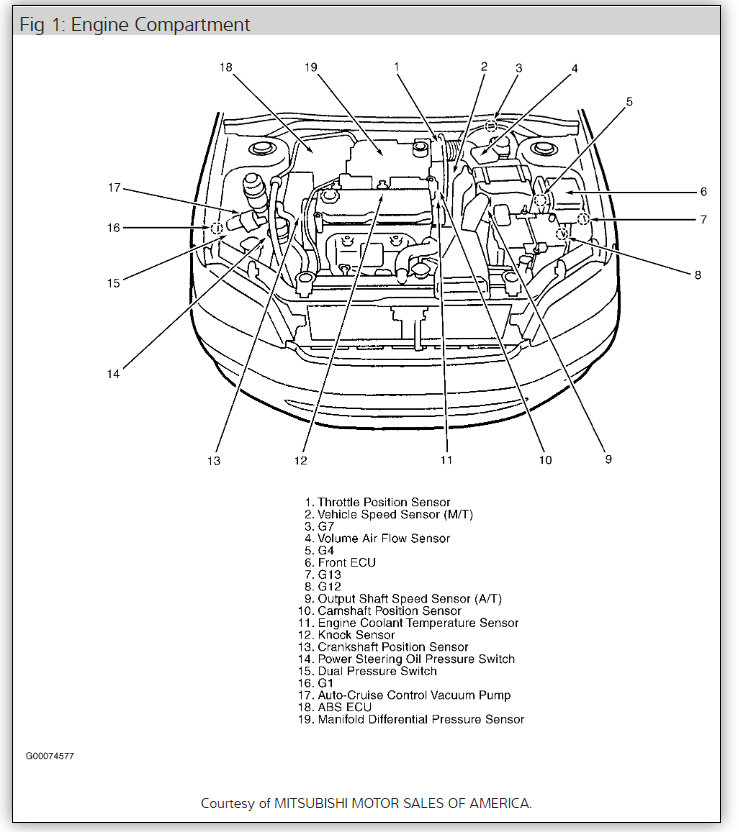 Fig 1: Engine Compartment

18 19 1 2 3 4 5 6 7 8 17 16 15 14 13 12 11 10 9

1. Throttle Position Sensor
2. Vehicle Speed Sensor (M/T)
3. G7
4. Volume Air Flow Sensor
5. G4
6. Front ECU
7. G13
8. G12
9. Output Shaft Speed Sensor (A/T)
10. Camshaft Position Sensor
11. Engine Coolant Temperature Sensor
12. Knock Sensor
13. Crankshaft Position Sensor
14. Power Steering Oil Pressure Switch
15. Dual Pressure Switch
16. G1
17. Auto-Cruise Control Vacuum Pump
18. ABS ECU
19. Manifold Differential Pressure Sensor

G00074577

Courtesy of MITSUBISHI MOTOR SALES OF AMERICA.