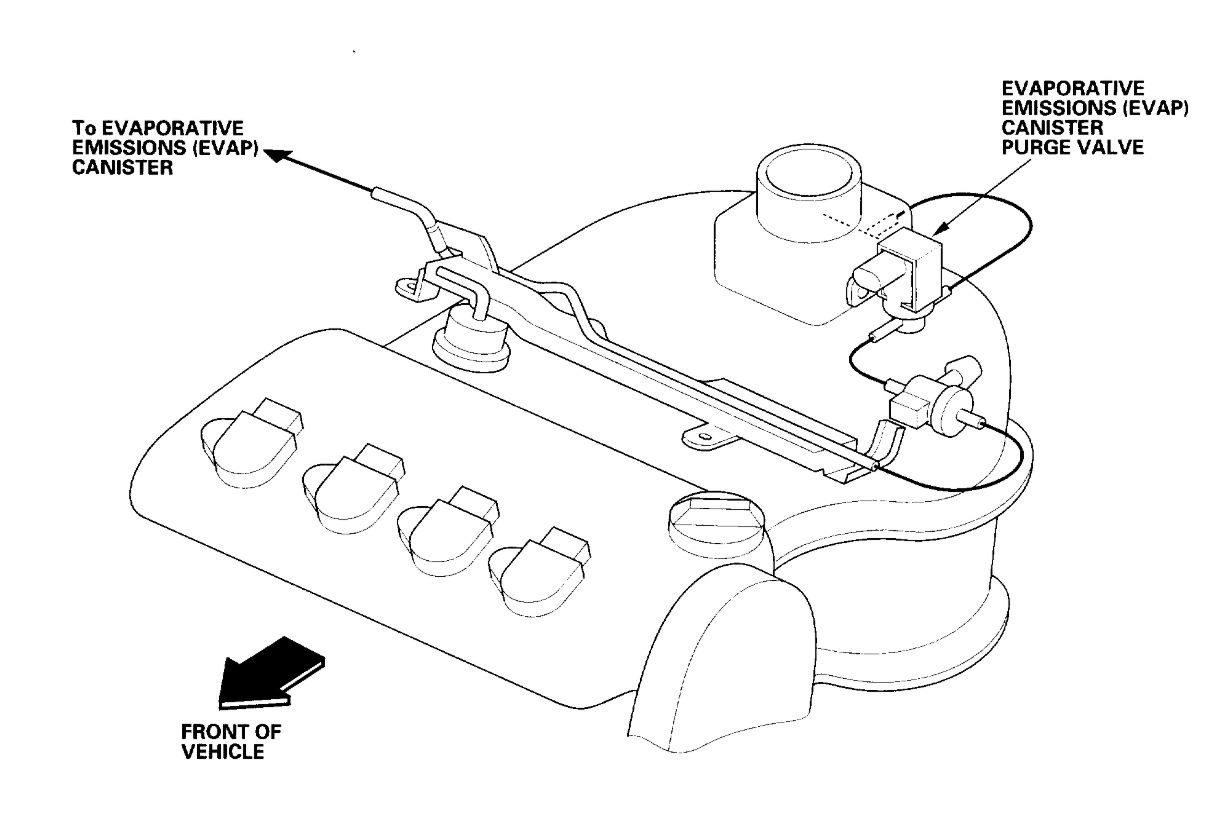 To EVAPORATIVE EMISSIONS (EVAP) CANISTER

EVAPORATIVE EMISSIONS (EVAP) CANISTER PURGE VALVE

FRONT OF VEHICLE