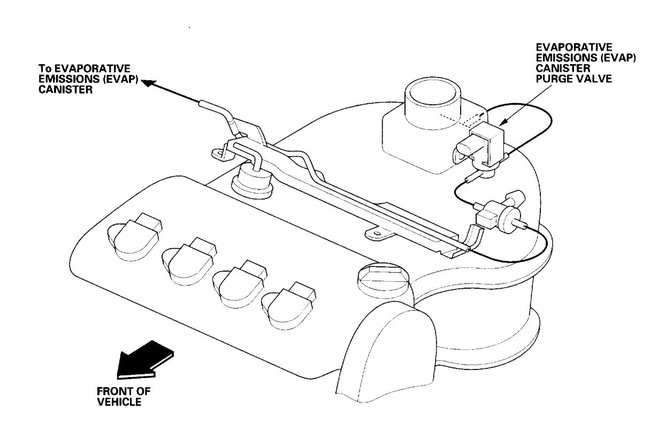 To EVAPORATIVE EMISSIONS (EVAP) CANISTER

EVAPORATIVE EMISSIONS (EVAP) CANISTER PURGE VALVE

FRONT OF VEHICLE