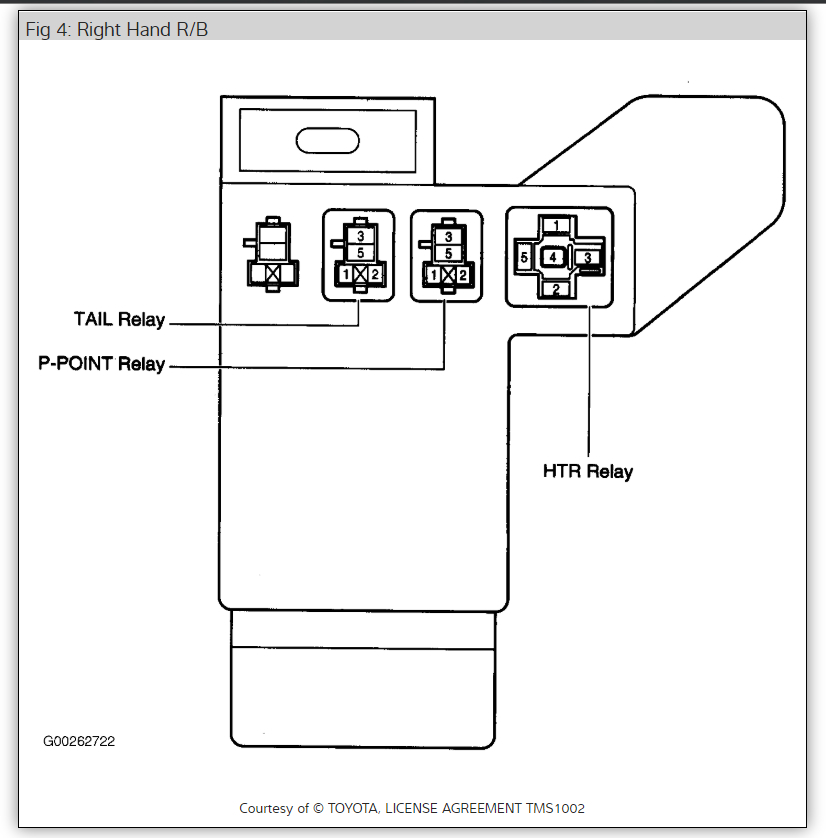 Fig 4: Right Hand R/B

3
5
1 2
3
5
1 2
1
5 4 3
2

TAIL Relay
P-POINT Relay
HTR Relay

G00262722

Courtesy of © TOYOTA, LICENSE AGREEMENT TMS1002