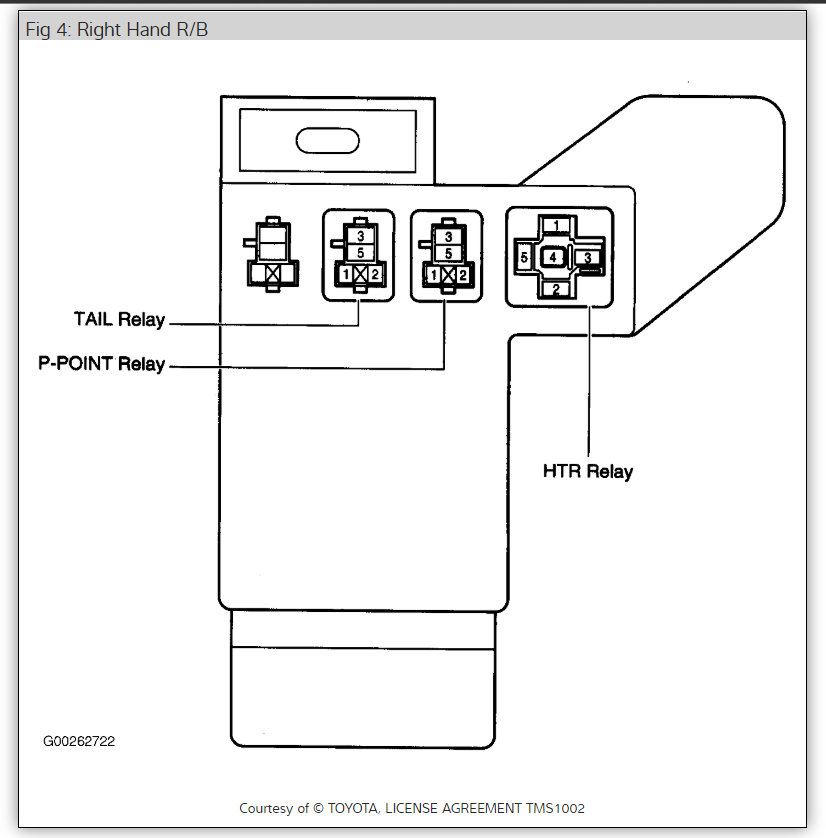 Fig 4: Right Hand R/B

3
5
1 2

3
5
1 2

1
5 4 3
2

TAIL Relay

P-POINT Relay

HTR Relay

G00262722

Courtesy of © TOYOTA, LICENSE AGREEMENT TMS1002