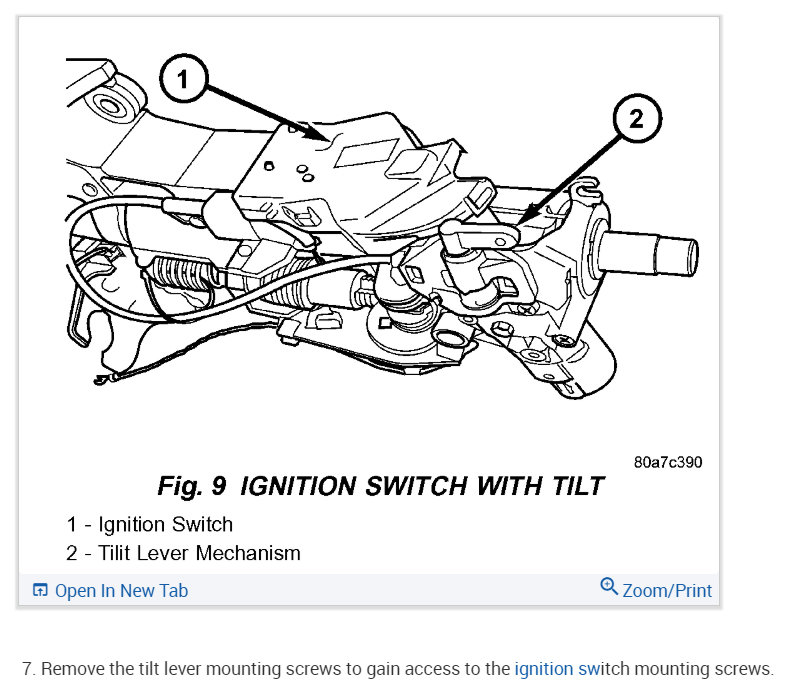 1

2

80a7c390

Fig. 9 IGNITION SWITCH WITH TILT

1 - Ignition Switch
2 - Tilit Lever Mechanism

Open In New Tab

Zoom/Print

7. Remove the tilt lever mounting screws to gain access to the ignition switch mounting screws.