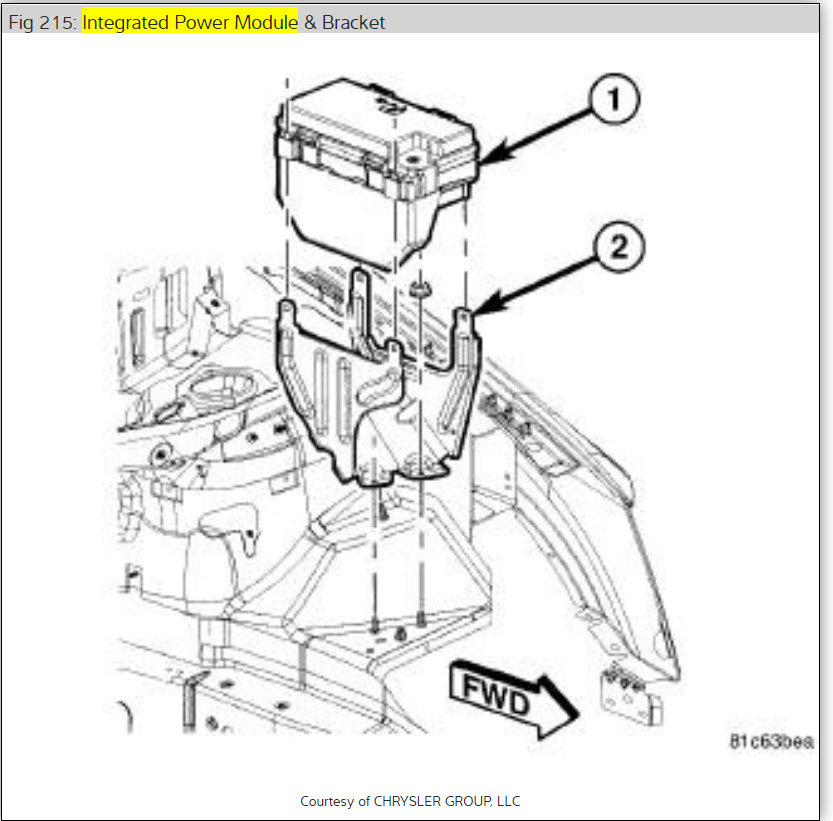 Fig 215: Integrated Power Module & Bracket

1

2

FWD

81c63bea

Courtesy of CHRYSLER GROUP, LLC