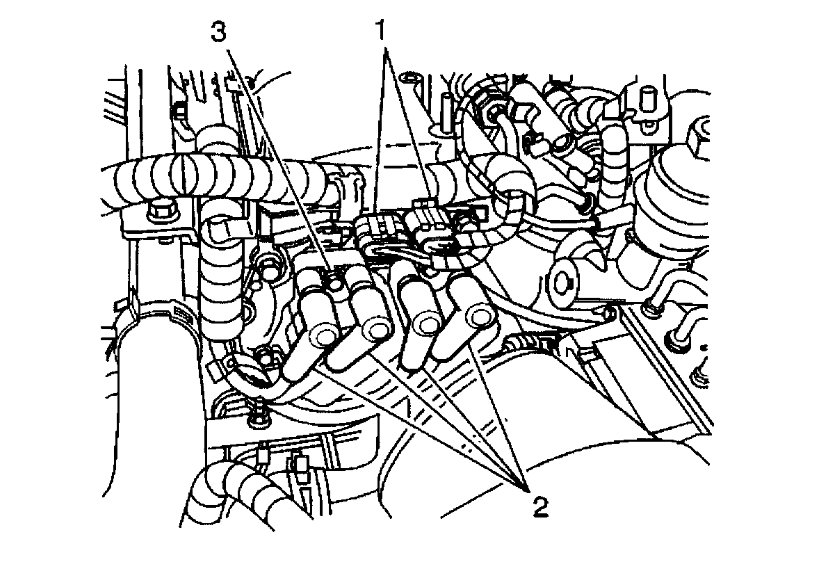 3
1
2