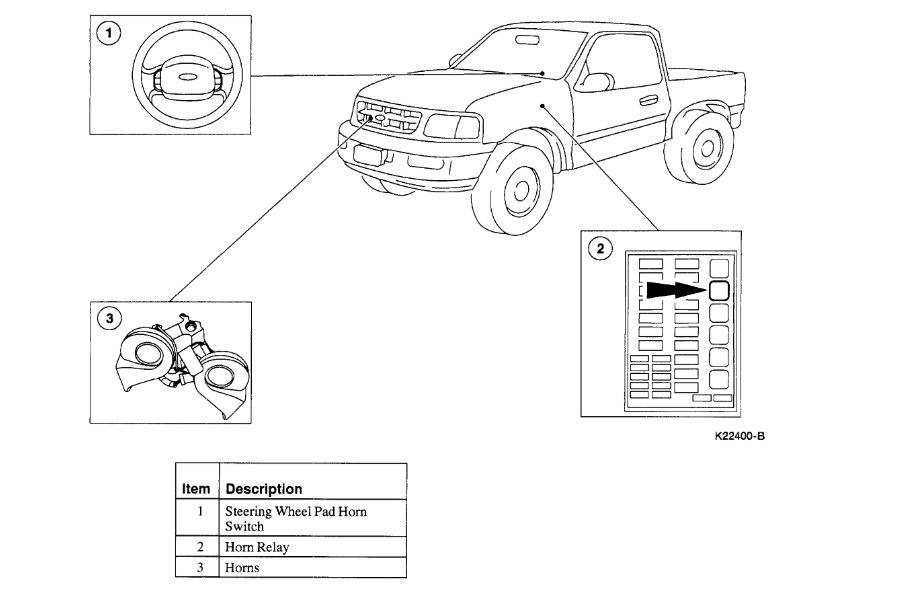 1

2

3

K22400-B

| Item | Description |
|---|---|
| 1 | Steering Wheel Pad Horn Switch |
| 2 | Horn Relay |
| 3 | Horns |