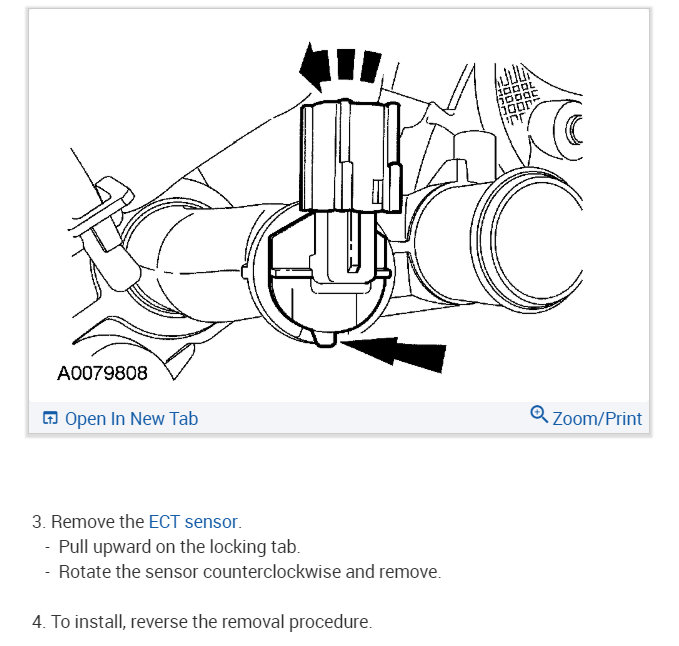 A0079808

Open In New Tab

Zoom/Print

3. Remove the ECT sensor.
- Pull upward on the locking tab.
- Rotate the sensor counterclockwise and remove.

4. To install, reverse the removal procedure.