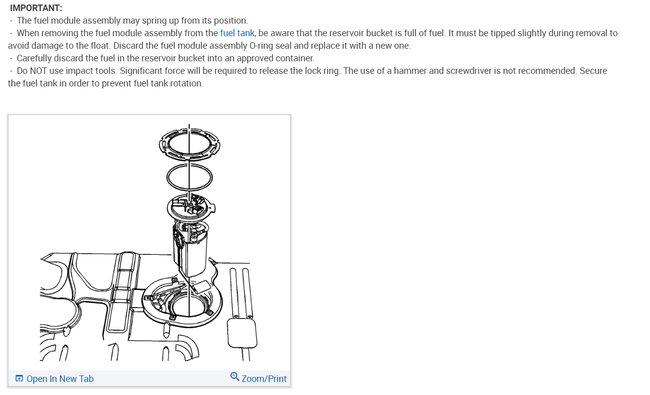 IMPORTANT:
- The fuel module assembly may spring up from its position.
- When removing the fuel module assembly from the fuel tank, be aware that the reservoir bucket is full of fuel. It must be tipped slightly during removal to avoid damage to the float. Discard the fuel module assembly O-ring seal and replace it with a new one.
- Carefully discard the fuel in the reservoir bucket into an approved container.
- Do NOT use impact tools. Significant force will be required to release the lock ring. The use of a hammer and screwdriver is not recommended. Secure the fuel tank in order to prevent fuel tank rotation.

Open In New Tab
Zoom/Print