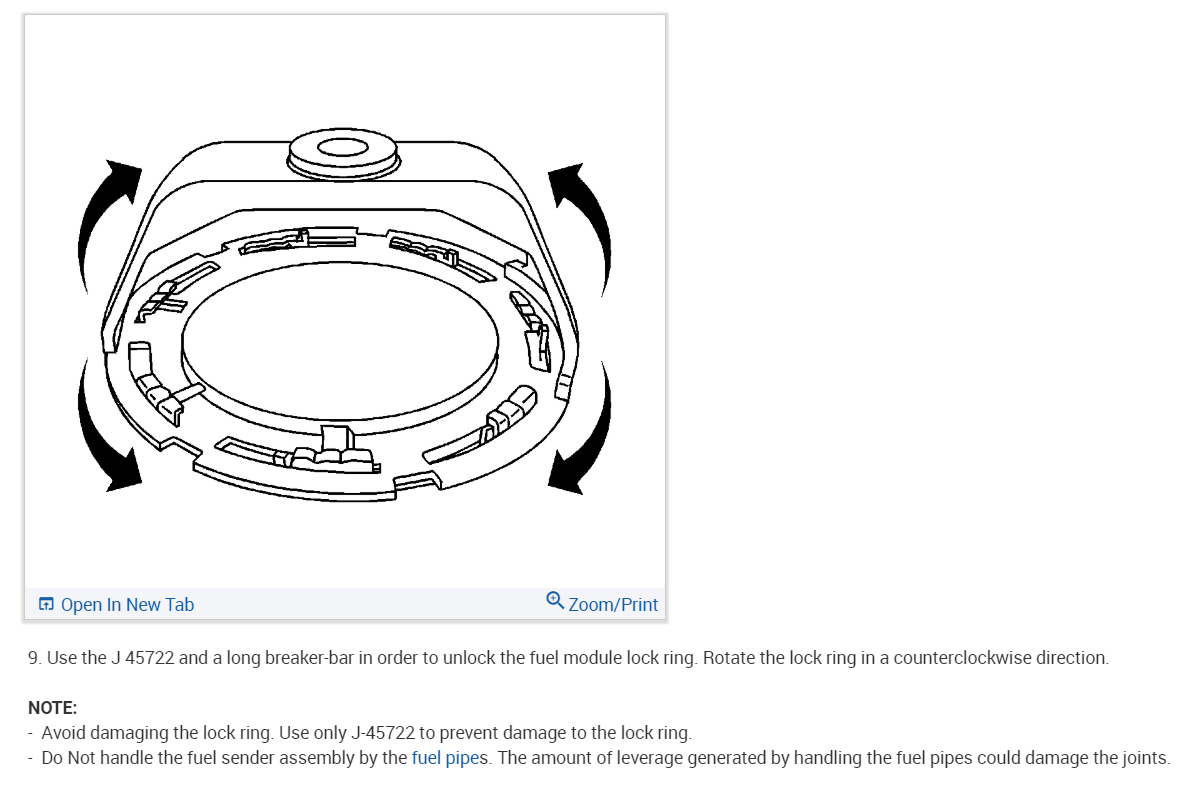 Open In New Tab
Zoom/Print

9. Use the J 45722 and a long breaker-bar in order to unlock the fuel module lock ring. Rotate the lock ring in a counterclockwise direction.

NOTE:
- Avoid damaging the lock ring. Use only J-45722 to prevent damage to the lock ring.
- Do Not handle the fuel sender assembly by the fuel pipes. The amount of leverage generated by handling the fuel pipes could damage the joints.