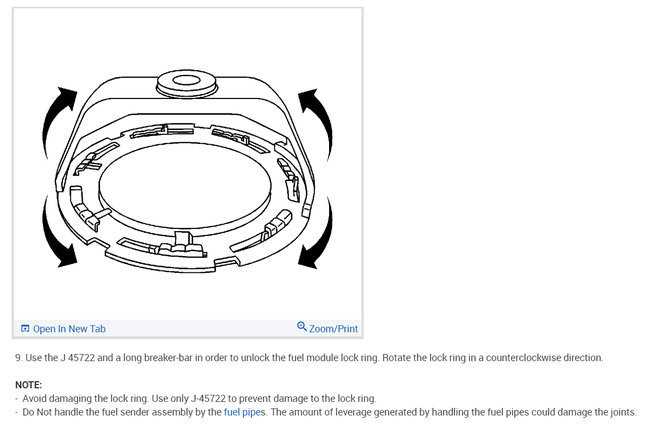 Open In New Tab

Zoom/Print

9. Use the J 45722 and a long breaker-bar in order to unlock the fuel module lock ring. Rotate the lock ring in a counterclockwise direction.

NOTE:
- Avoid damaging the lock ring. Use only J-45722 to prevent damage to the lock ring.
- Do Not handle the fuel sender assembly by the fuel pipes. The amount of leverage generated by handling the fuel pipes could damage the joints.