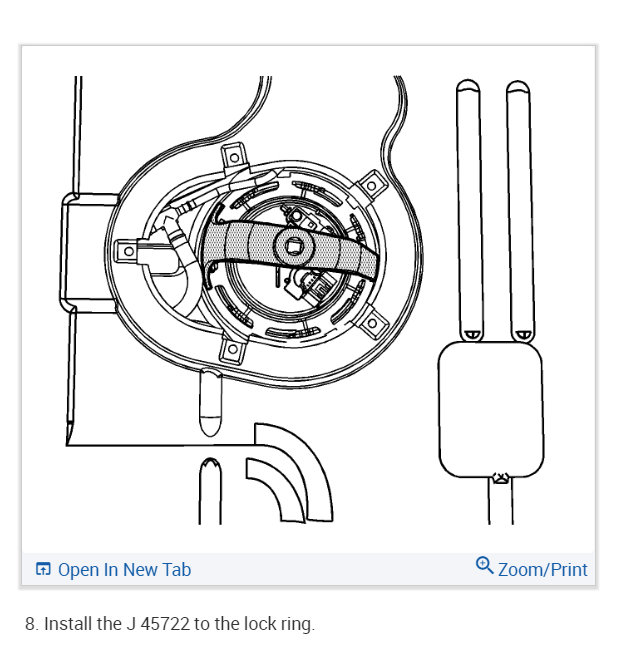 Open In New Tab
Zoom/Print

8. Install the J 45722 to the lock ring.