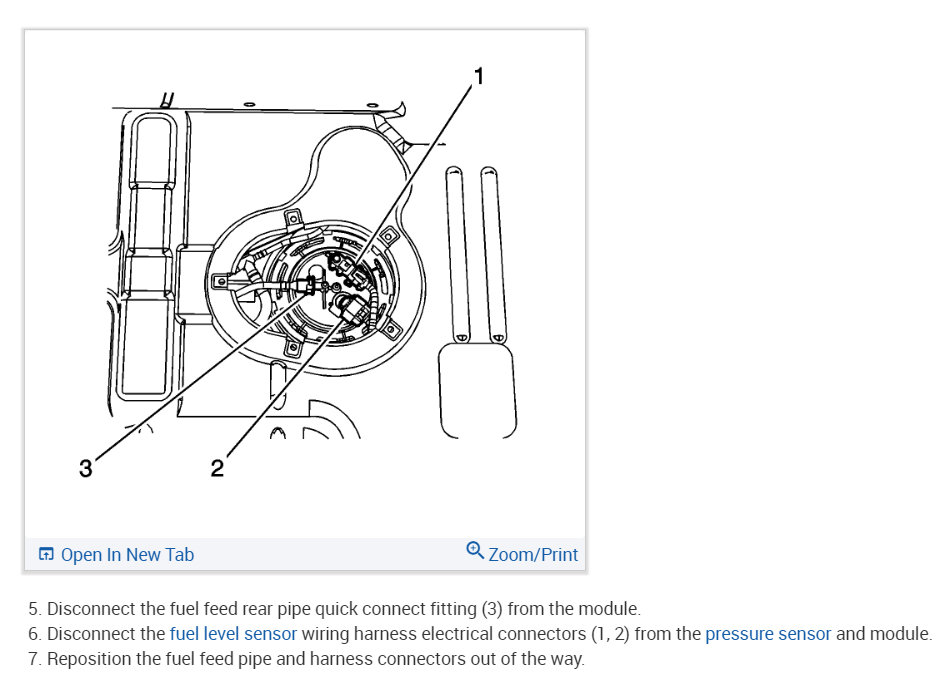 1

3

2

Open In New Tab

Zoom/Print

5. Disconnect the fuel feed rear pipe quick connect fitting (3) from the module.
6. Disconnect the fuel level sensor wiring harness electrical connectors (1, 2) from the pressure sensor and module.
7. Reposition the fuel feed pipe and harness connectors out of the way.