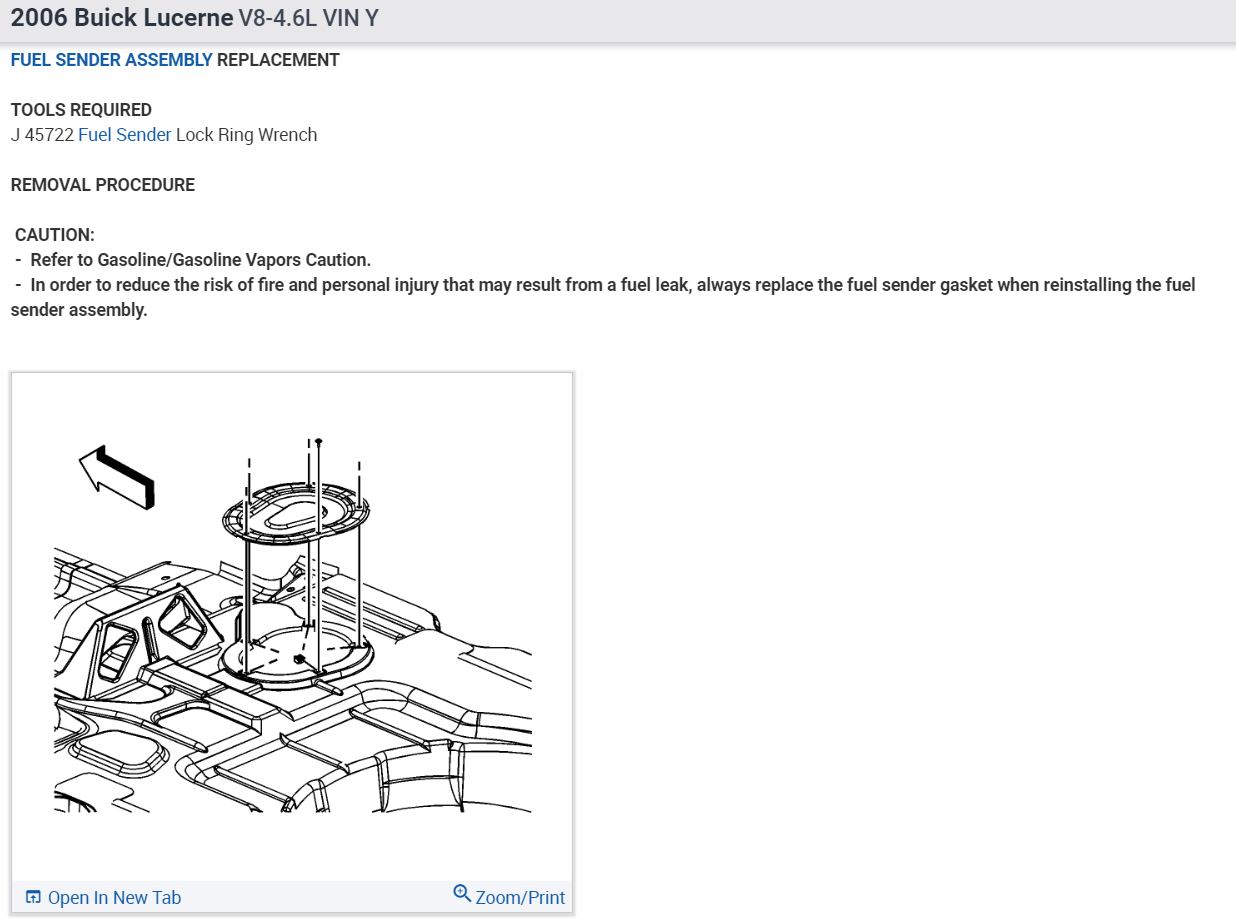 2006 Buick Lucerne V8-4.6L VIN Y

FUEL SENDER ASSEMBLY REPLACEMENT

TOOLS REQUIRED
J 45722 Fuel Sender Lock Ring Wrench

REMOVAL PROCEDURE

CAUTION:
- Refer to Gasoline/Gasoline Vapors Caution.
- In order to reduce the risk of fire and personal injury that may result from a fuel leak, always replace the fuel sender gasket when reinstalling the fuel sender assembly.

Open In New Tab
Zoom/Print