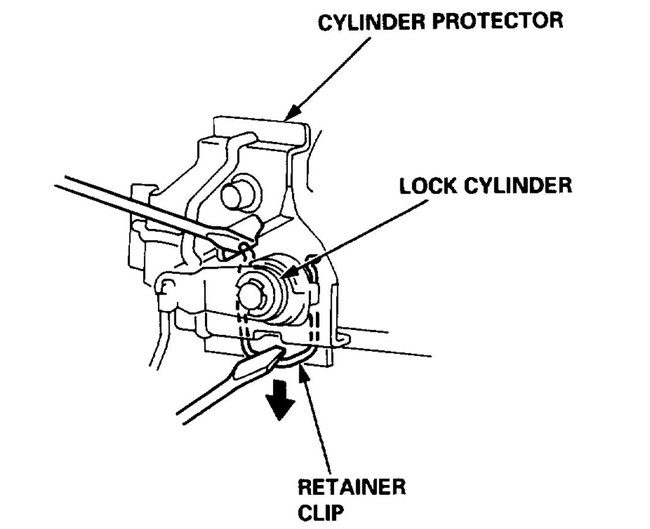 CYLINDER PROTECTOR

LOCK CYLINDER

RETAINER CLIP