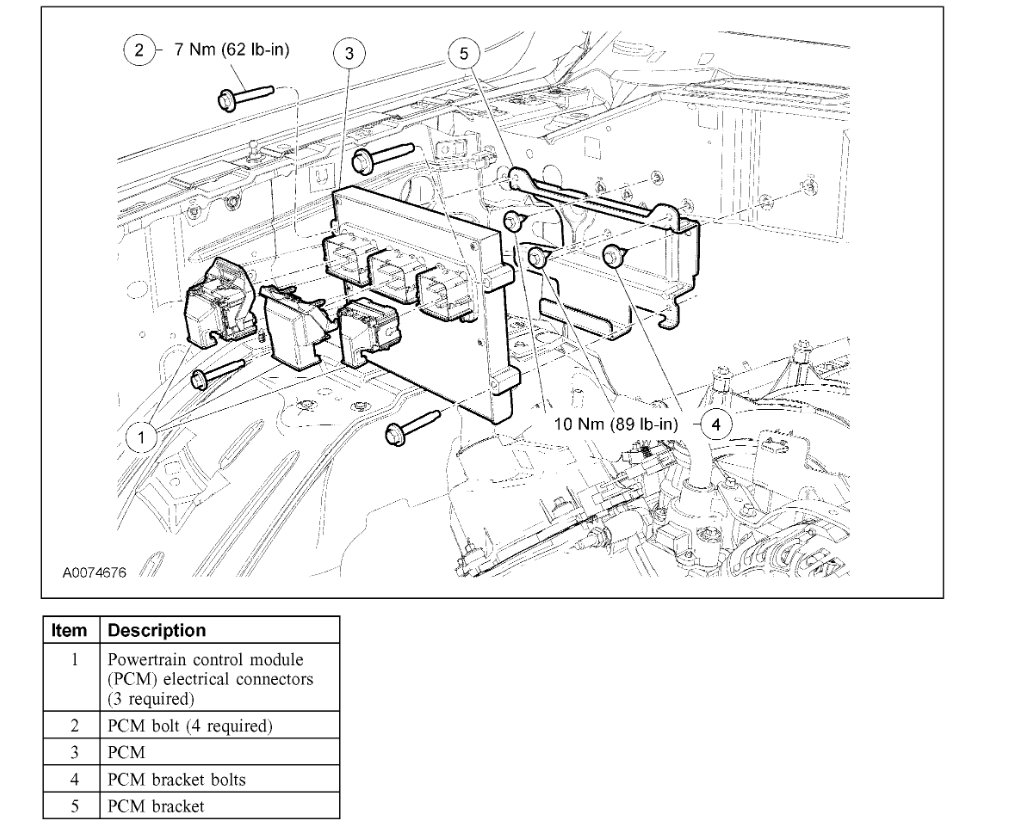 2 7 Nm (62 lb-in)

3

5

1

10 Nm (89 lb-in) 4

A0074676

| Item | Description |
|---|---|
| 1 | Powertrain control module (PCM) electrical connectors (3 required) |
| 2 | PCM bolt (4 required) |
| 3 | PCM |
| 4 | PCM bracket bolts |
| 5 | PCM bracket |