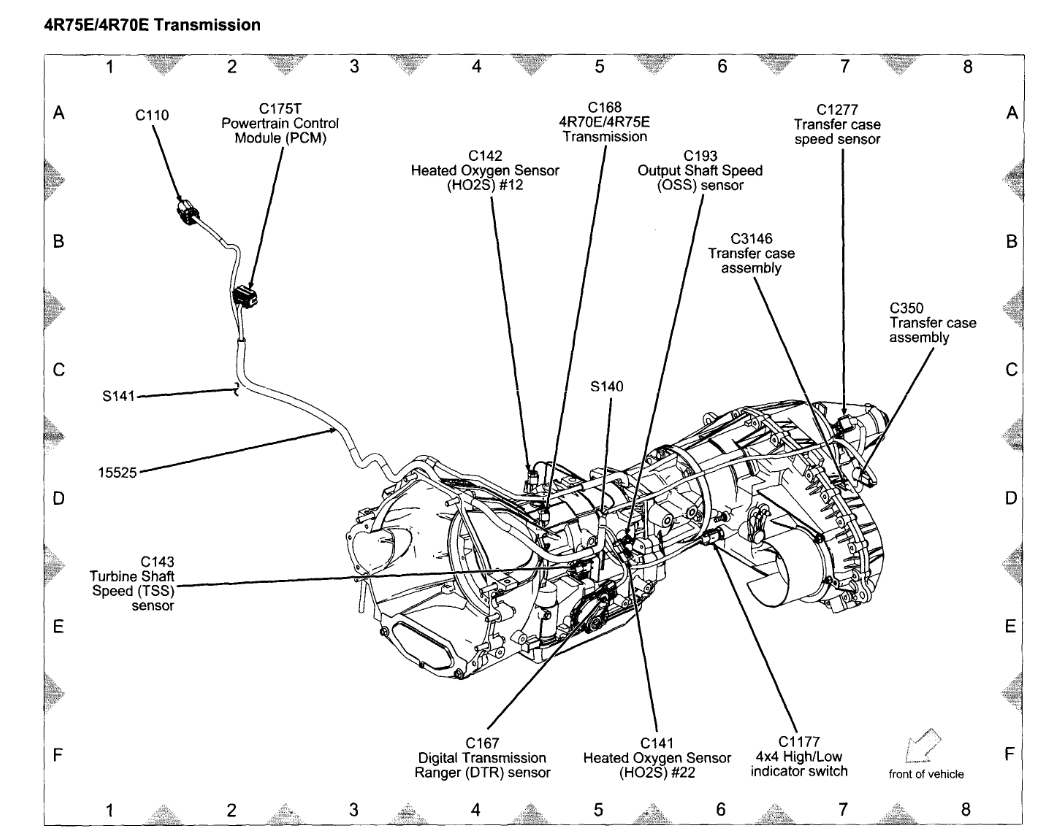 4R75E/4R70E Transmission

1 2 3 4 5 6 7 8

A
B
C
D
E
F

C110

C175T
Powertrain Control
Module (PCM)

C168
4R70E/4R75E
Transmission

C142
Heated Oxygen Sensor
(HO2S) #12

C193
Output Shaft Speed
(OSS) sensor

C1277
Transfer case
speed sensor

C3146
Transfer case
assembly

C350
Transfer case
assembly

S141

S140

15525

C143
Turbine Shaft
Speed (TSS)
sensor

C167
Digital Transmission
Ranger (DTR) sensor

C141
Heated Oxygen Sensor
(HO2S) #22

C1177
4x4 High/Low
indicator switch

front of vehicle

A
B
C
D
E
F

1 2 3 4 5 6 7 8