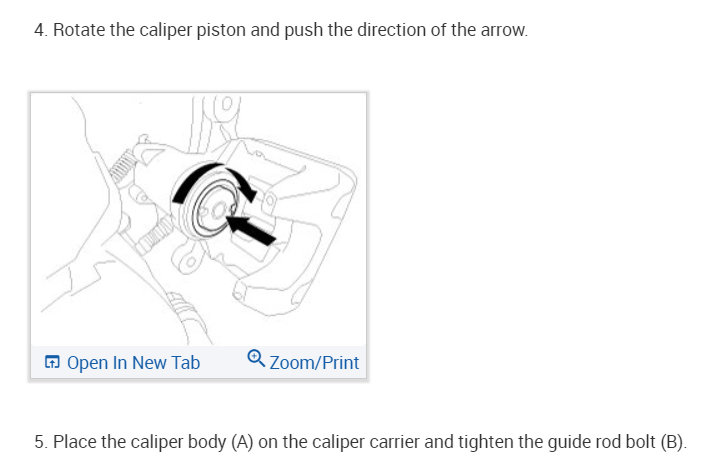 4. Rotate the caliper piston and push the direction of the arrow.

Open In New Tab Zoom/Print

5. Place the caliper body (A) on the caliper carrier and tighten the guide rod bolt (B).