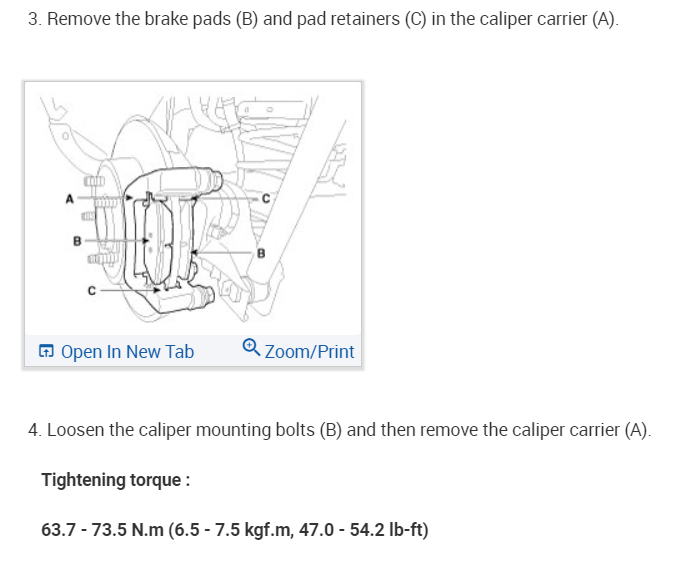 3. Remove the brake pads (B) and pad retainers (C) in the caliper carrier (A).

A
C
B
B
C

Open In New Tab
Zoom/Print

4. Loosen the caliper mounting bolts (B) and then remove the caliper carrier (A).

Tightening torque :

63.7 - 73.5 N.m (6.5 - 7.5 kgf.m, 47.0 - 54.2 lb-ft)