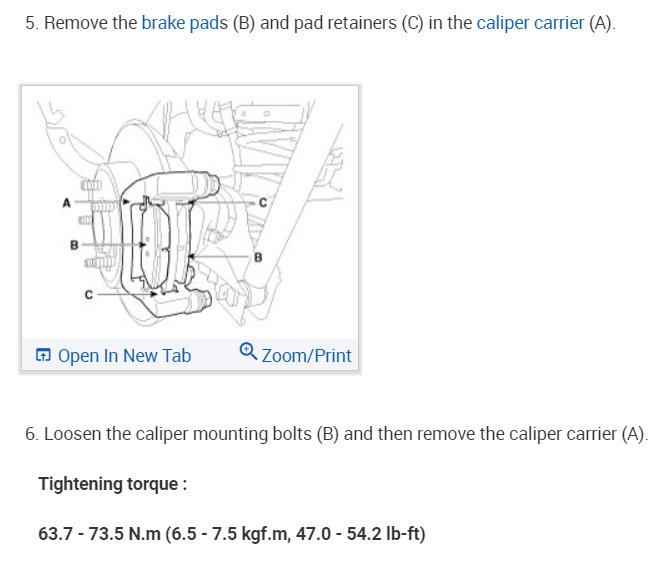 5. Remove the brake pads (B) and pad retainers (C) in the caliper carrier (A).

A
C
B
B
C

Open In New Tab
Zoom/Print

6. Loosen the caliper mounting bolts (B) and then remove the caliper carrier (A).

Tightening torque :

63.7 - 73.5 N.m (6.5 - 7.5 kgf.m, 47.0 - 54.2 lb-ft)