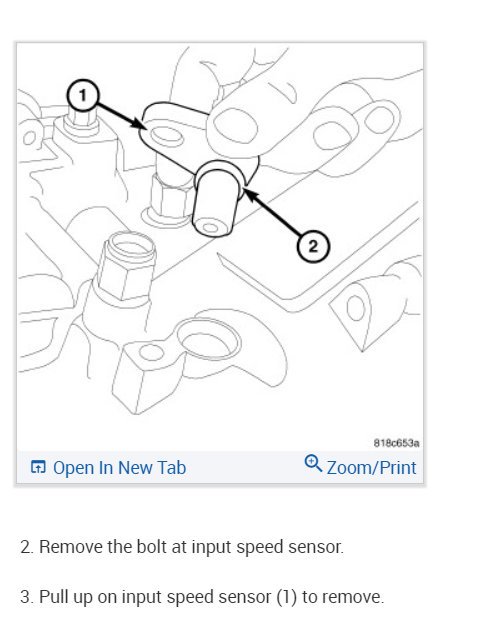 1

2

818c653a

Open In New Tab

Zoom/Print

2. Remove the bolt at input speed sensor.

3. Pull up on input speed sensor (1) to remove.