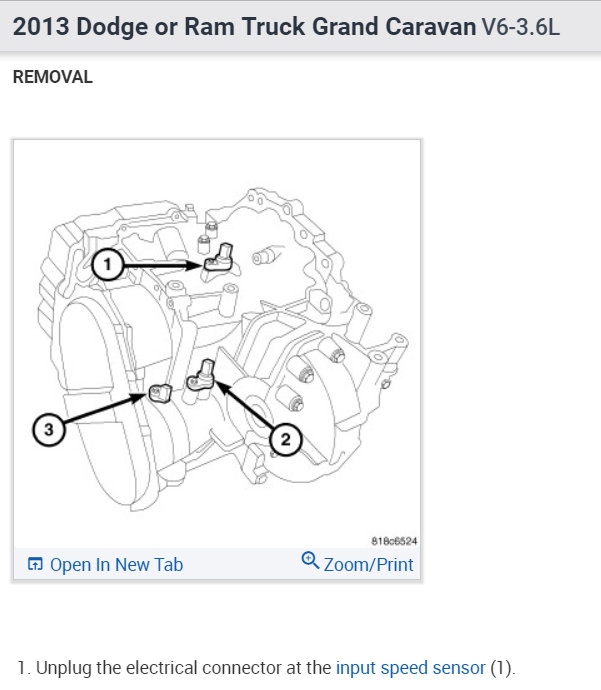 2013 Dodge or Ram Truck Grand Caravan V6-3.6L

REMOVAL

1

2

3

818c6524

Open In New Tab

Zoom/Print

1. Unplug the electrical connector at the input speed sensor (1).