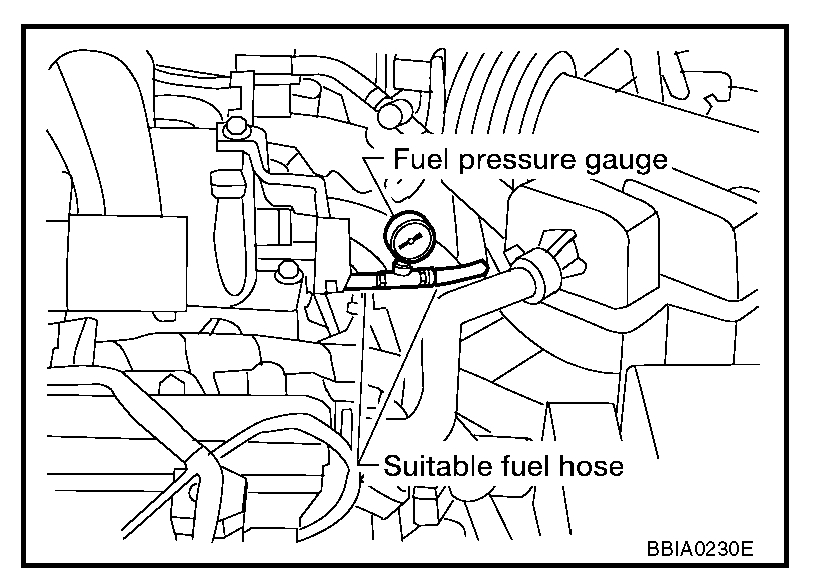 Fuel pressure gauge

Suitable fuel hose

BBIA0230E