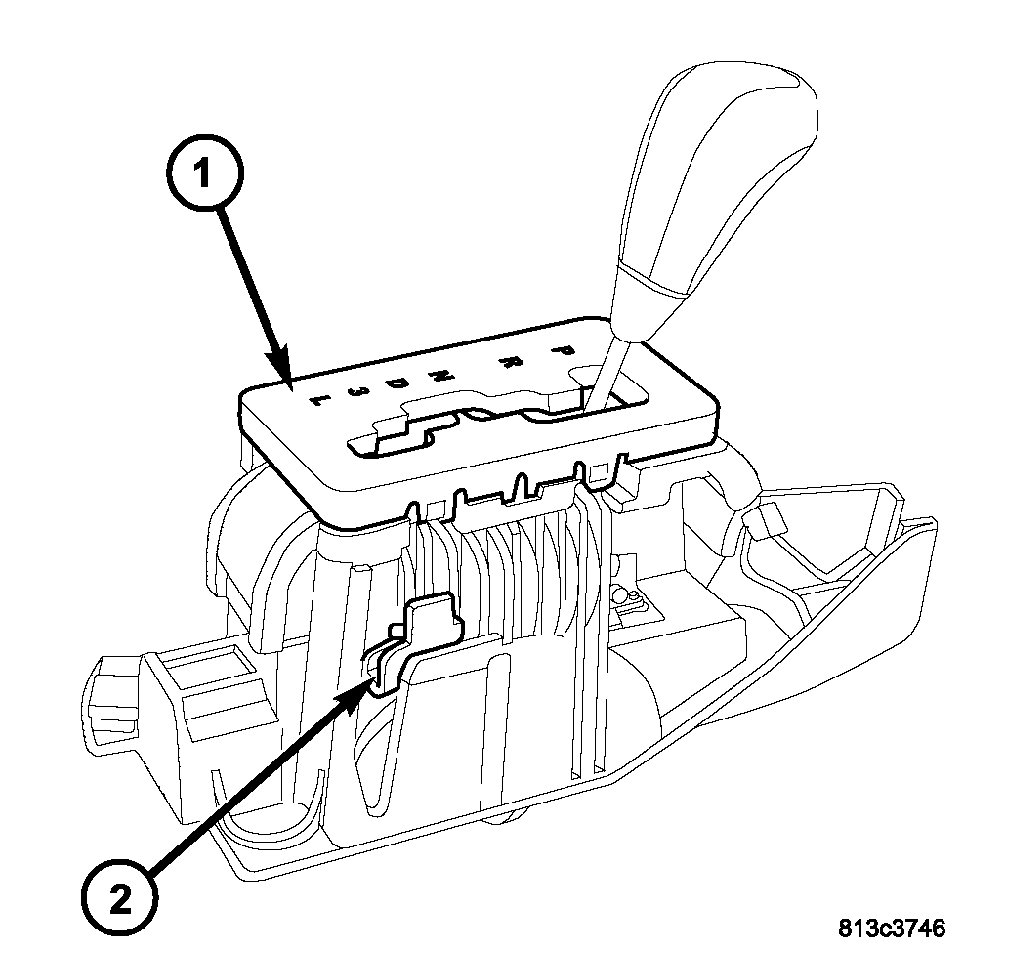 1

L 3 D N R P

2

813c3746