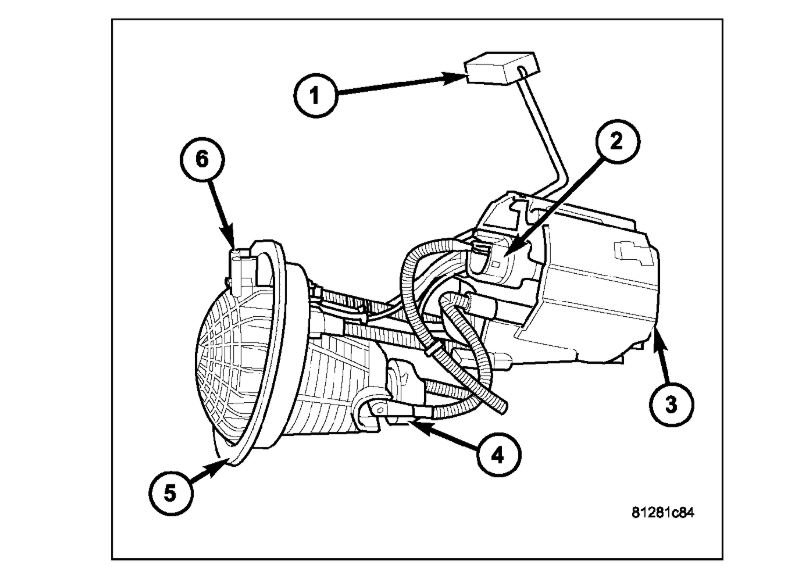 1
2
6
3
4
5
81281c84