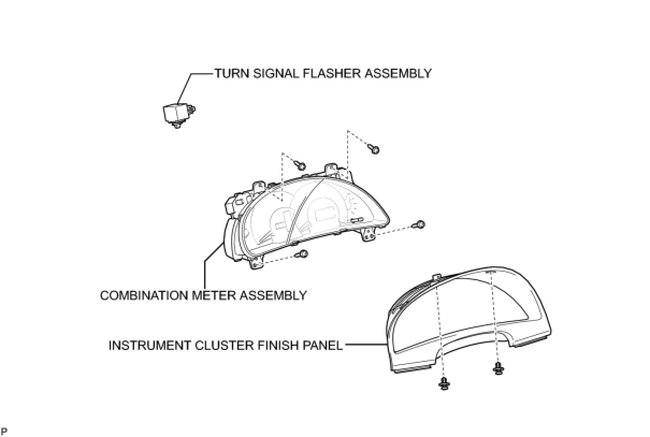 TURN SIGNAL FLASHER ASSEMBLY

COMBINATION METER ASSEMBLY

INSTRUMENT CLUSTER FINISH PANEL

P