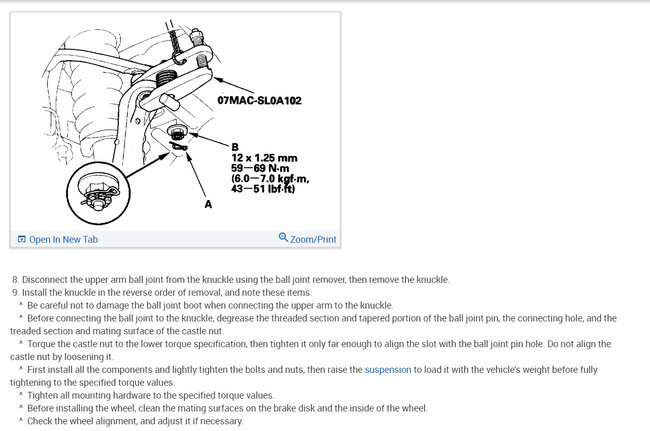 07MAC-SL0A102

B
12 x 1.25 mm
59—69 N·m
(6.0—7.0 kgf·m,
43—51 lbf·ft)

A

Open In New Tab

Zoom/Print

8. Disconnect the upper arm ball joint from the knuckle using the ball joint remover, then remove the knuckle.
9. Install the knuckle in the reverse order of removal, and note these items:
^ Be careful not to damage the ball joint boot when connecting the upper arm to the knuckle.
^ Before connecting the ball joint to the knuckle, degrease the threaded section and tapered portion of the ball joint pin, the connecting hole, and the treaded section and mating surface of the castle nut.
^ Torque the castle nut to the lower torque specification, then tighten it only far enough to align the slot with the ball joint pin hole. Do not align the castle nut by loosening it.
^ First install all the components and lightly tighten the bolts and nuts, then raise the suspension to load it with the vehicle's weight before fully tightening to the specified torque values.
^ Tighten all mounting hardware to the specified torque values.
^ Before installing the wheel, clean the mating surfaces on the brake disk and the inside of the wheel.
^ Check the wheel alignment, and adjust it if necessary.