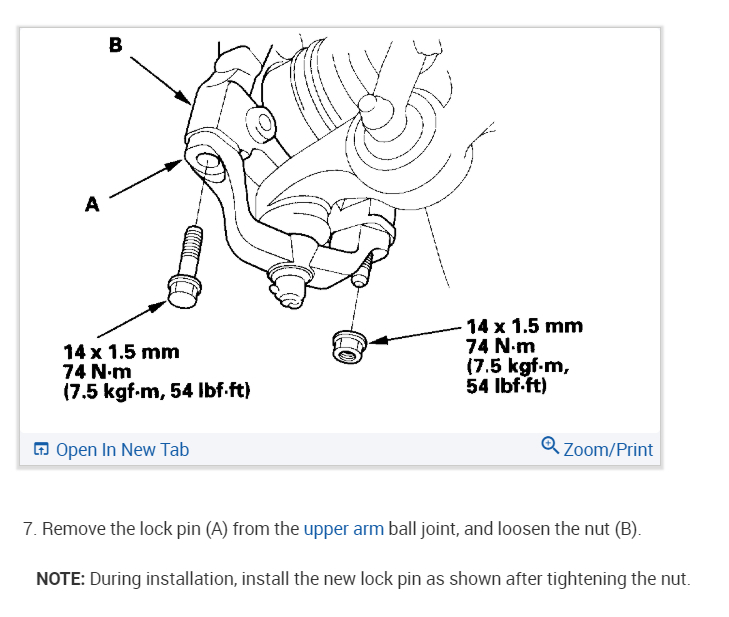 B

A

14 x 1.5 mm
74 N·m
(7.5 kgf·m, 54 lbf·ft)

14 x 1.5 mm
74 N·m
(7.5 kgf·m,
54 lbf·ft)

Open In New Tab

Zoom/Print

7. Remove the lock pin (A) from the upper arm ball joint, and loosen the nut (B).

NOTE: During installation, install the new lock pin as shown after tightening the nut.