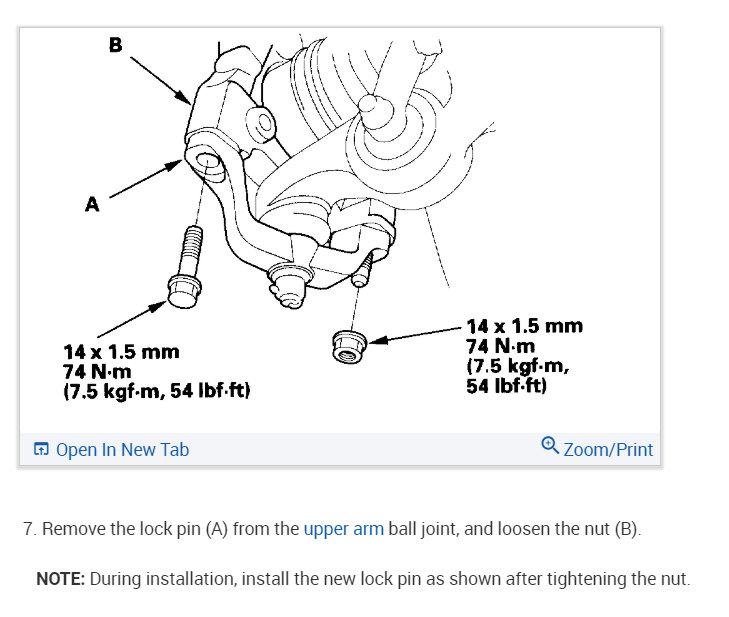 B

A

14 x 1.5 mm
74 N·m
(7.5 kgf·m, 54 lbf·ft)

14 x 1.5 mm
74 N·m
(7.5 kgf·m,
54 lbf·ft)

Open In New Tab

Zoom/Print

7. Remove the lock pin (A) from the upper arm ball joint, and loosen the nut (B).

NOTE: During installation, install the new lock pin as shown after tightening the nut.