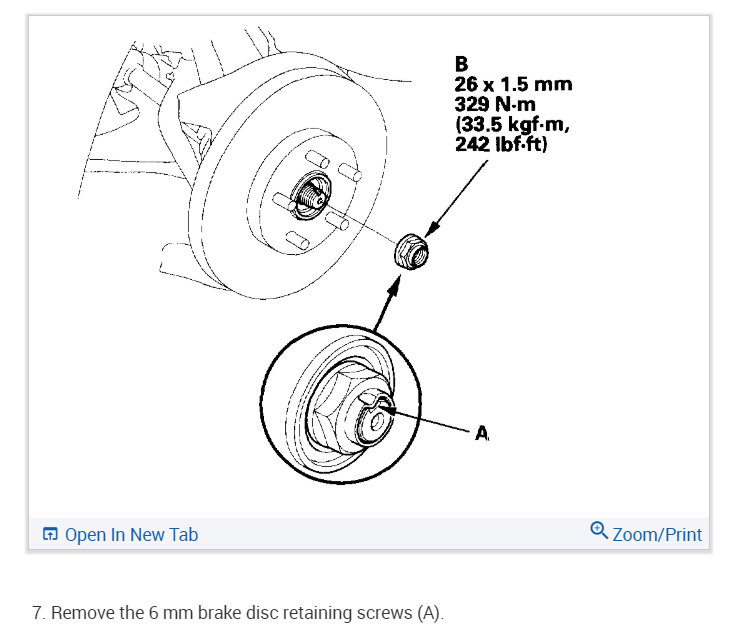 B
26 x 1.5 mm
329 N·m
(33.5 kgf·m,
242 lbf·ft)

A

Open In New Tab

Zoom/Print

7. Remove the 6 mm brake disc retaining screws (A).