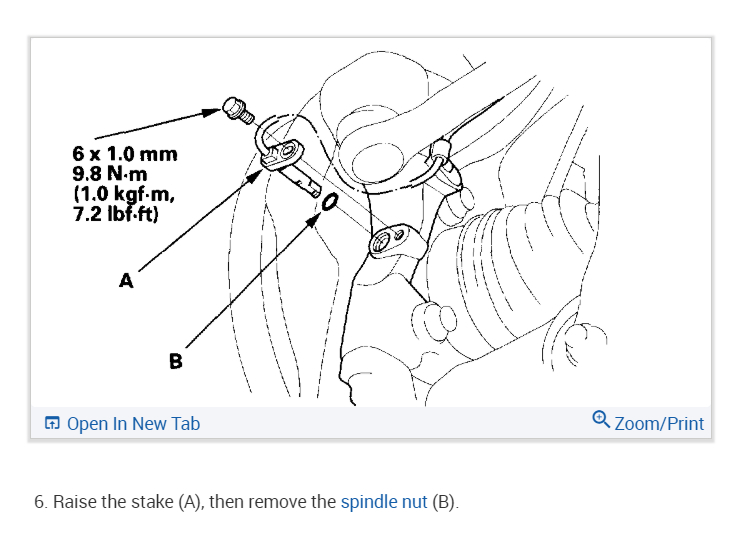 6 x 1.0 mm
9.8 N·m
(1.0 kgf·m,
7.2 lbf·ft)

A

B

Open In New Tab

Zoom/Print

6. Raise the stake (A), then remove the spindle nut (B).