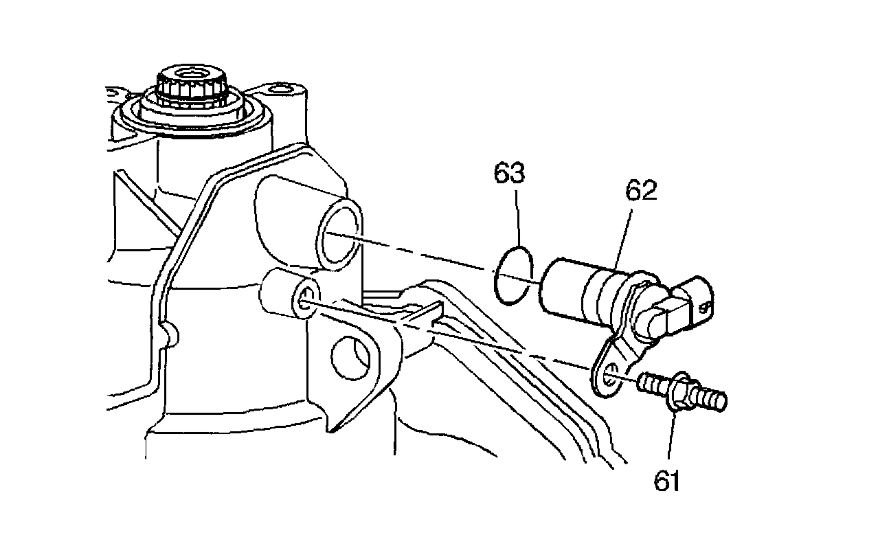 63
62
61