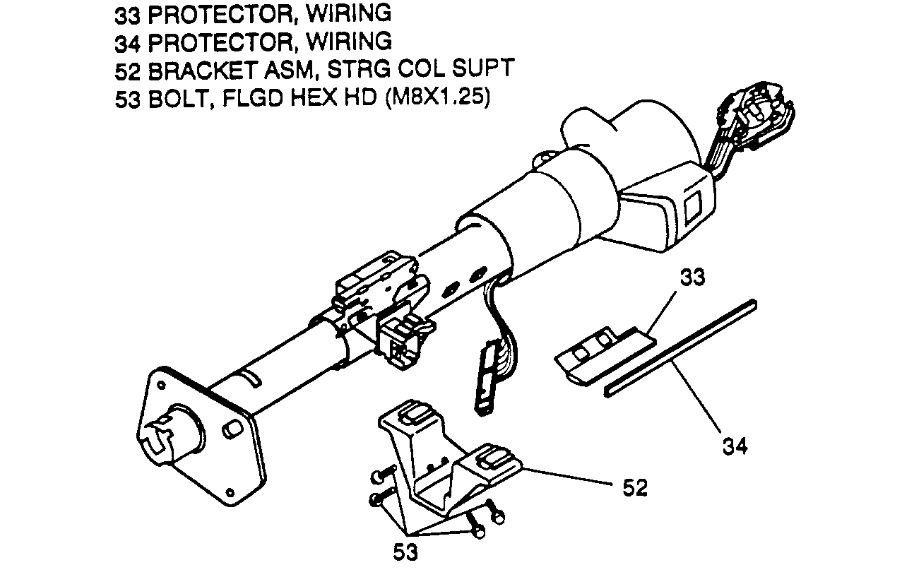 33 PROTECTOR, WIRING
34 PROTECTOR, WIRING
52 BRACKET ASM, STRG COL SUPT
53 BOLT, FLGD HEX HD (M8X1.25)

33

34

52

53