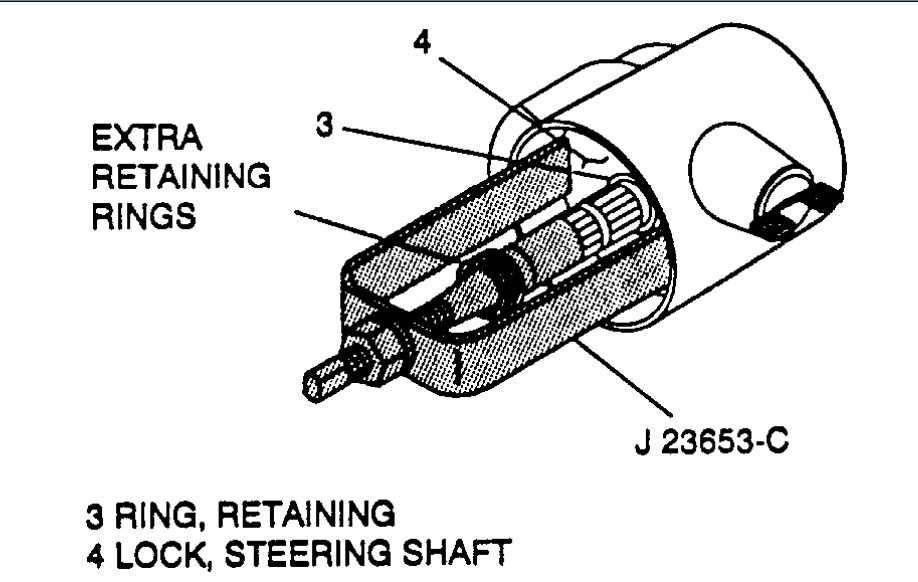 4

3

EXTRA RETAINING RINGS

J 23653-C

3 RING, RETAINING
4 LOCK, STEERING SHAFT