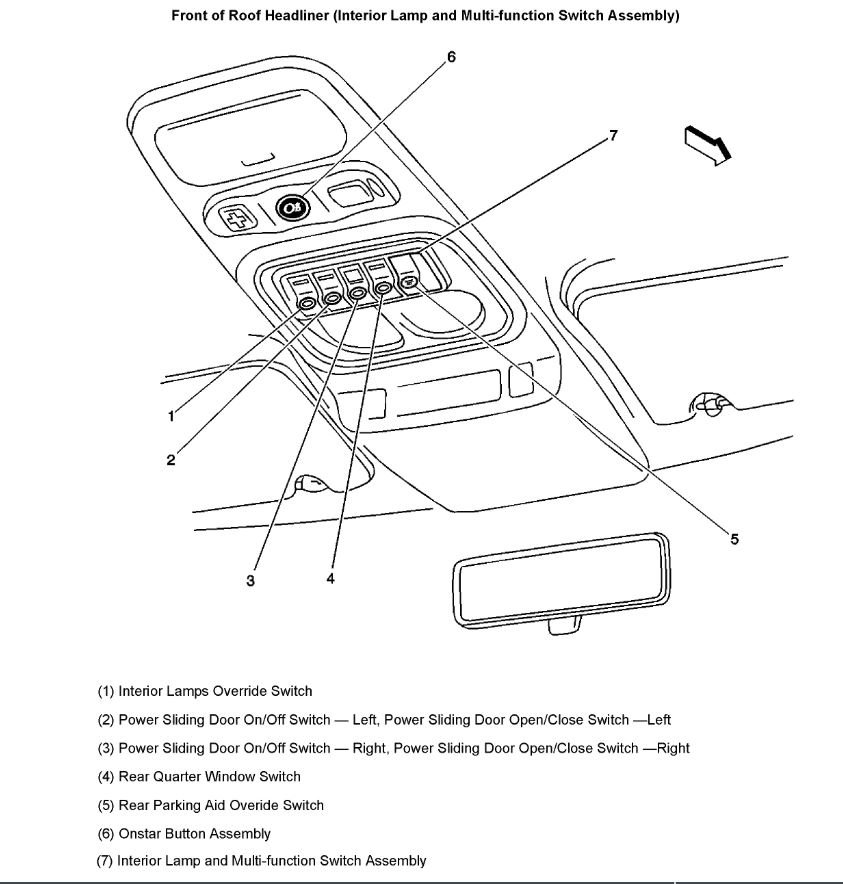 Front of Roof Headliner (Interior Lamp and Multi-function Switch Assembly)

6

7

1

2

3

4

5

(1) Interior Lamps Override Switch

(2) Power Sliding Door On/Off Switch — Left, Power Sliding Door Open/Close Switch —Left

(3) Power Sliding Door On/Off Switch — Right, Power Sliding Door Open/Close Switch —Right

(4) Rear Quarter Window Switch

(5) Rear Parking Aid Overide Switch

(6) Onstar Button Assembly

(7) Interior Lamp and Multi-function Switch Assembly