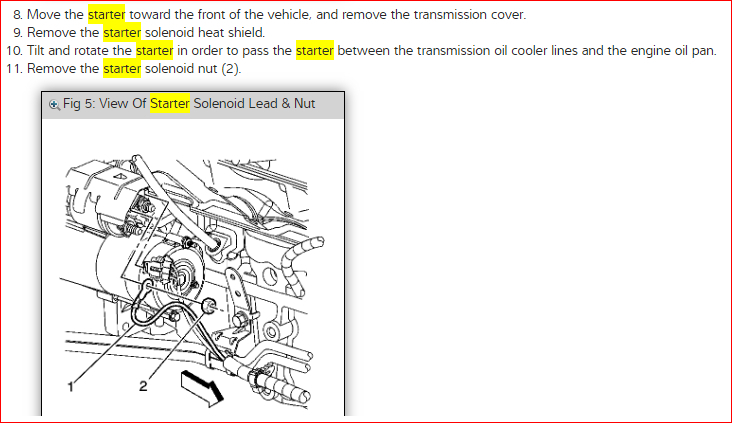 8. Move the starter toward the front of the vehicle, and remove the transmission cover.
9. Remove the starter solenoid heat shield.
10. Tilt and rotate the starter in order to pass the starter between the transmission oil cooler lines and the engine oil pan.
11. Remove the starter solenoid nut (2).

Fig 5: View Of Starter Solenoid Lead & Nut

1
2