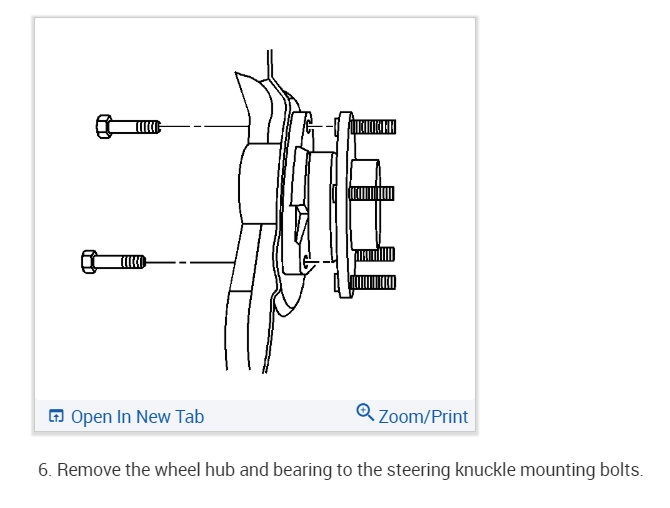 Open In New Tab

Zoom/Print

6. Remove the wheel hub and bearing to the steering knuckle mounting bolts.